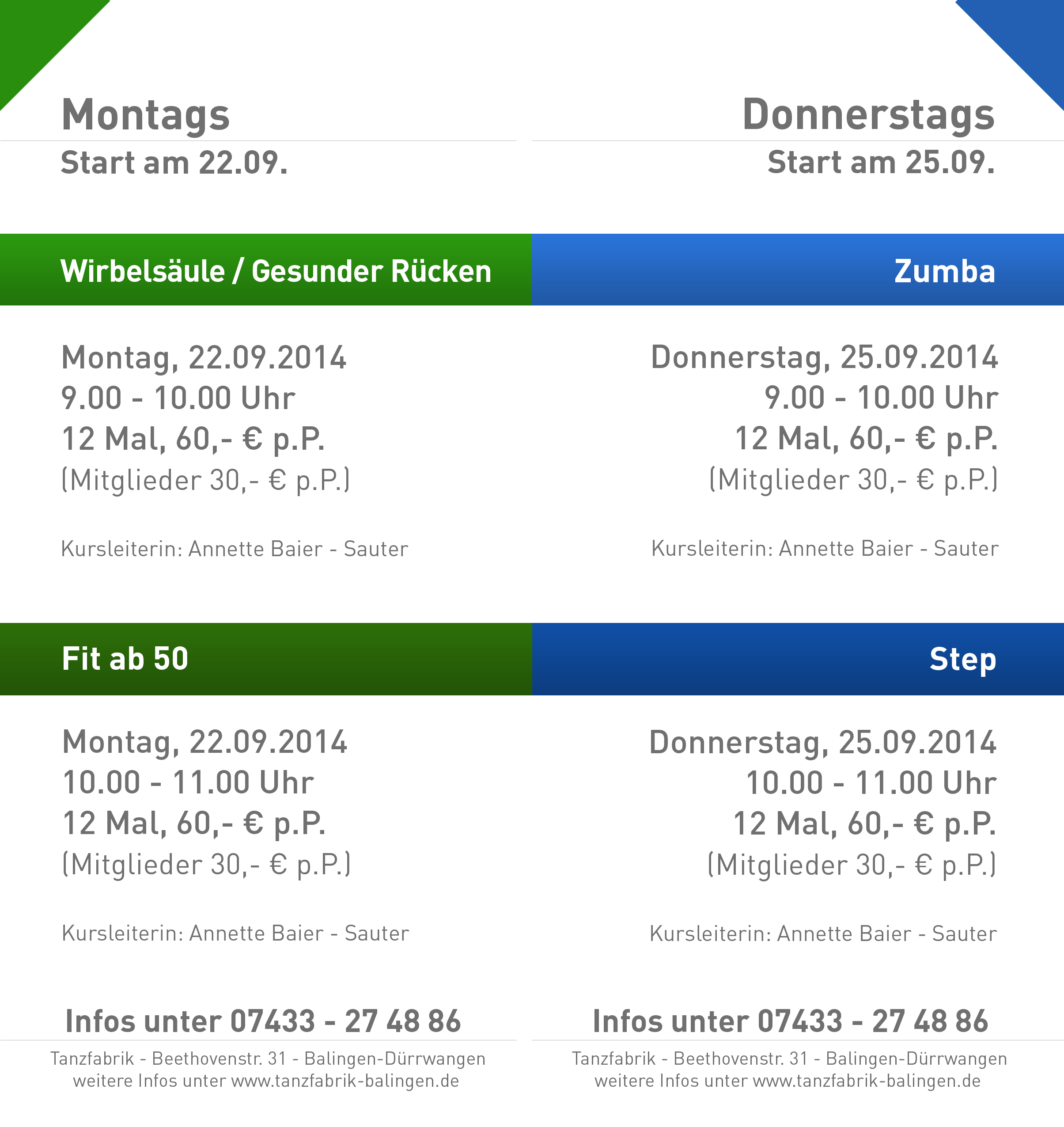 Montags

Start am 22.09.

Wirbelsäule / Gesunder Rücken

Montag, 22.09.2014
9.00 - 10.00 Uhr
12 Mal, 60,- € p.P.
(Mitglieder 30,- € p.P.)

Kursleiterin: Annette Baier - Sauter

Fit ab 50

Montag, 22.09.2014
10.00 - 11.00 Uhr
12 Mal, 60,- € p.P.
(Mitglieder 30,- € p.P.)

Kursleiterin: Annette Baier - Sauter

Infos unter 07433 - 27 48 86

Tanzfabrik - Beethovenstr. 31 - Balingen-Dürrwangen
weitere Infos unter www.tanzfabrik-balingen.de

Donnerstags

Start am 25.09.

Zumba

Donnerstag, 25.09.2014
9.00 - 10.00 Uhr
12 Mal, 60,- € p.P.
(Mitglieder 30,- € p.P.)

Kursleiterin: Annette Baier - Sauter

Step

Donnerstag, 25.09.2014
10.00 - 11.00 Uhr
12 Mal, 60,- € p.P.
(Mitglieder 30,- € p.P.)

Kursleiterin: Annette Baier - Sauter

Infos unter 07433 - 27 48 86

Tanzfabrik - Beethovenstr. 31 - Balingen-Dürrwangen
weitere Infos unter www.tanzfabrik-balingen.de